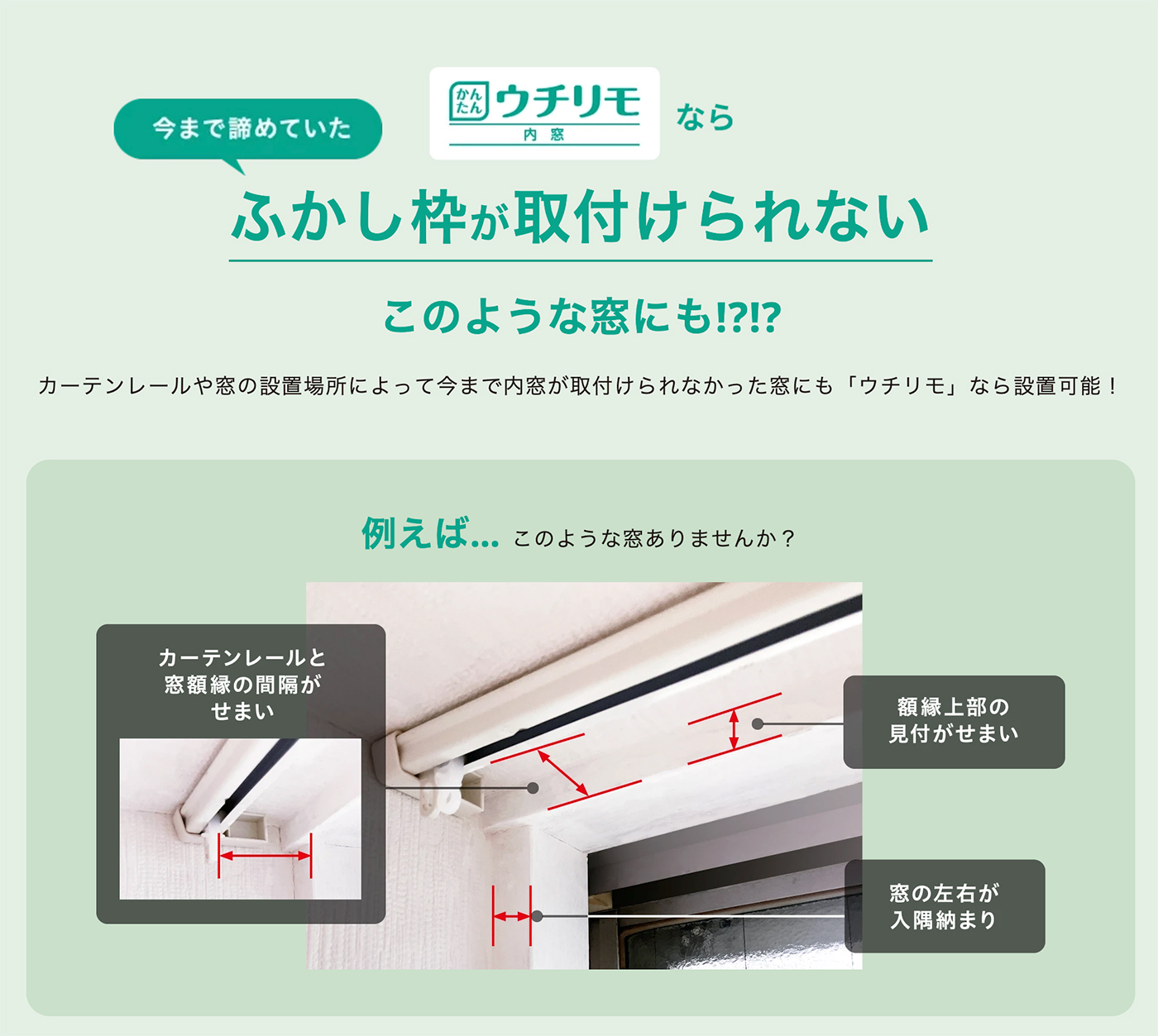 今まで諦めていた

かんたん ウチリモ 内窓

なら

ふかし枠が取付けられない

このような窓にも!?!?

カーテンレールや窓の設置場所によって今まで内窓が取付けられなかった窓にも「ウチリモ」なら設置可能！

例えば… このような窓ありませんか？

カーテンレールと窓額縁の間隔がせまい

額縁上部の見付がせまい

窓の左右が入隅納まり